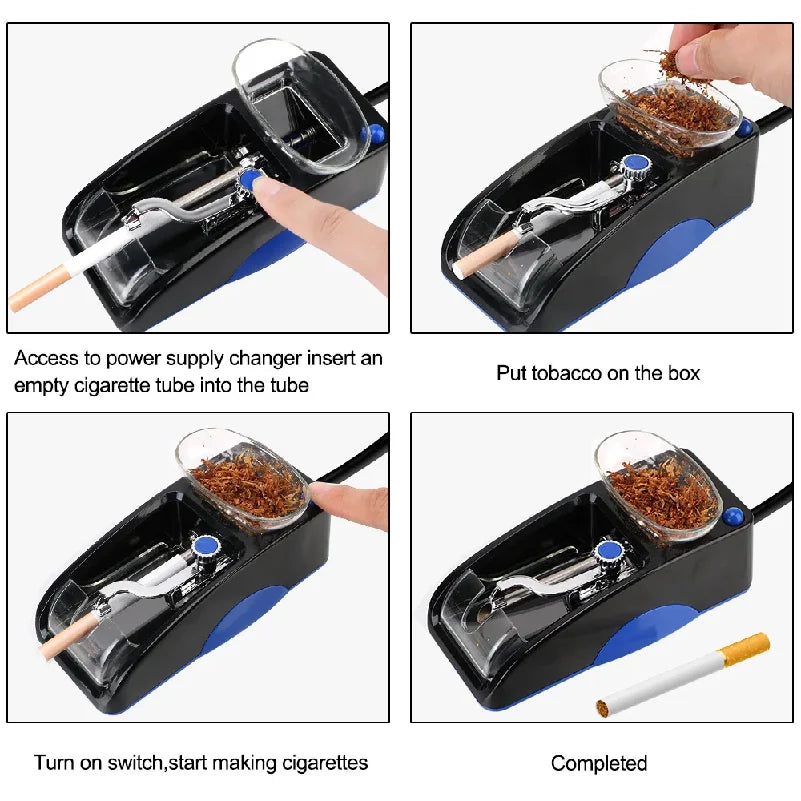 Access to power supply changer insert an empty cigarette tube into the tube

Put tobacco on the box

Turn on switch,start making cigarettes

Completed